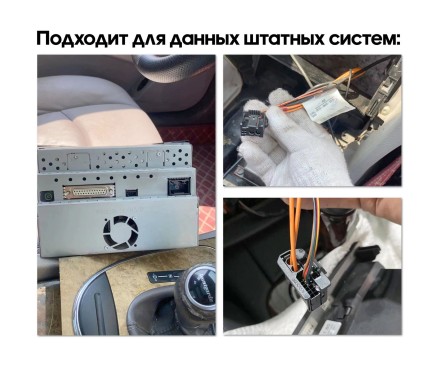 Подходит для данных штатных систем: